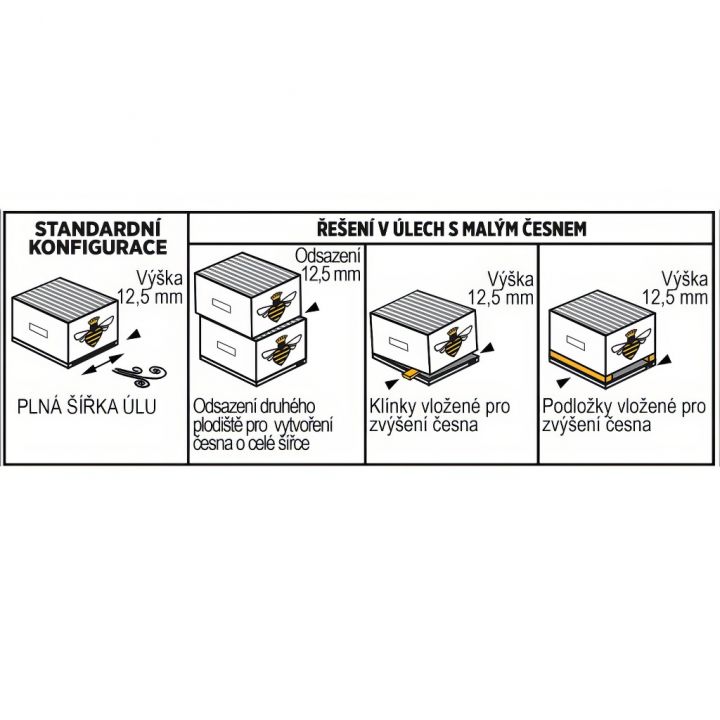 STANDARDNÍ KONFIGURACE

Výška 12,5 mm

PLNÁ ŠÍŘKA ÚLU

ŘEŠENÍ V ÚLECH S MALÝM ČESNEM

Odsazení 12,5 mm

Odsazení druhého plodiště pro vytvoření česna o celé šířce

Výška 12,5 mm

Klínky vložené pro zvýšení česna

Výška 12,5 mm

Podložky vložené pro zvýšení česna