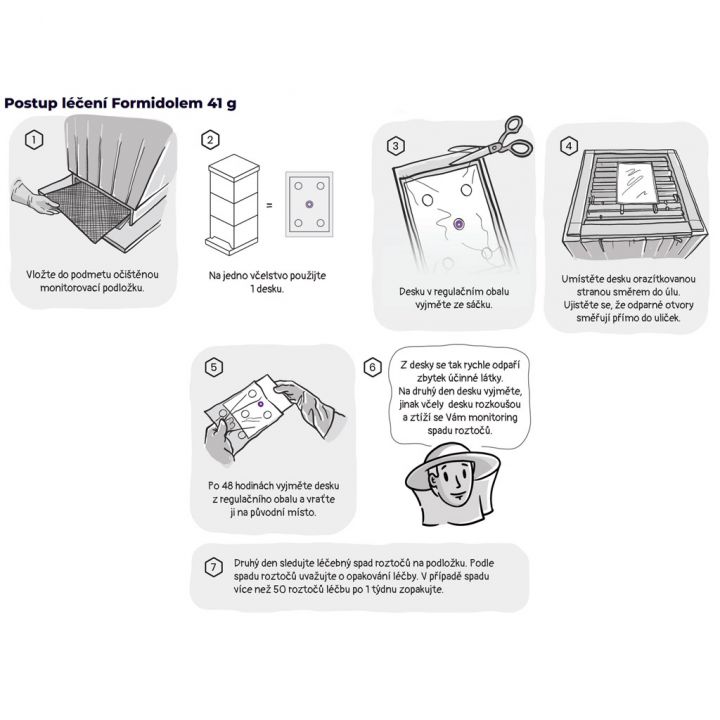 Postup léčení Formidolem 41 g

1

Vložte do podmetu očištěnou monitorovací podložku.

2

=

Na jedno včelstvo použijte 1 desku.

3

Desku v regulačním obalu vyjměte ze sáčku.

4

Umístěte desku orazítkovanou stranou směrem do úlu. Ujistěte se, že odparné otvory směřují přímo do uliček.

5

Po 48 hodinách vyjměte desku z regulačního obalu a vraťte ji na původní místo.

6

Z desky se tak rychle odpaří zbytek účinné látky. Na druhý den desku vyjměte, jinak včely desku rozkoušou a ztíží se Vám monitoring spadu roztočů.

7

Druhý den sledujte léčebný spad roztočů na podložku. Podle spadu roztočů uvažujte o opakování léčby. V případě spadu více než 50 roztočů léčbu po 1 týdnu zopakujte.